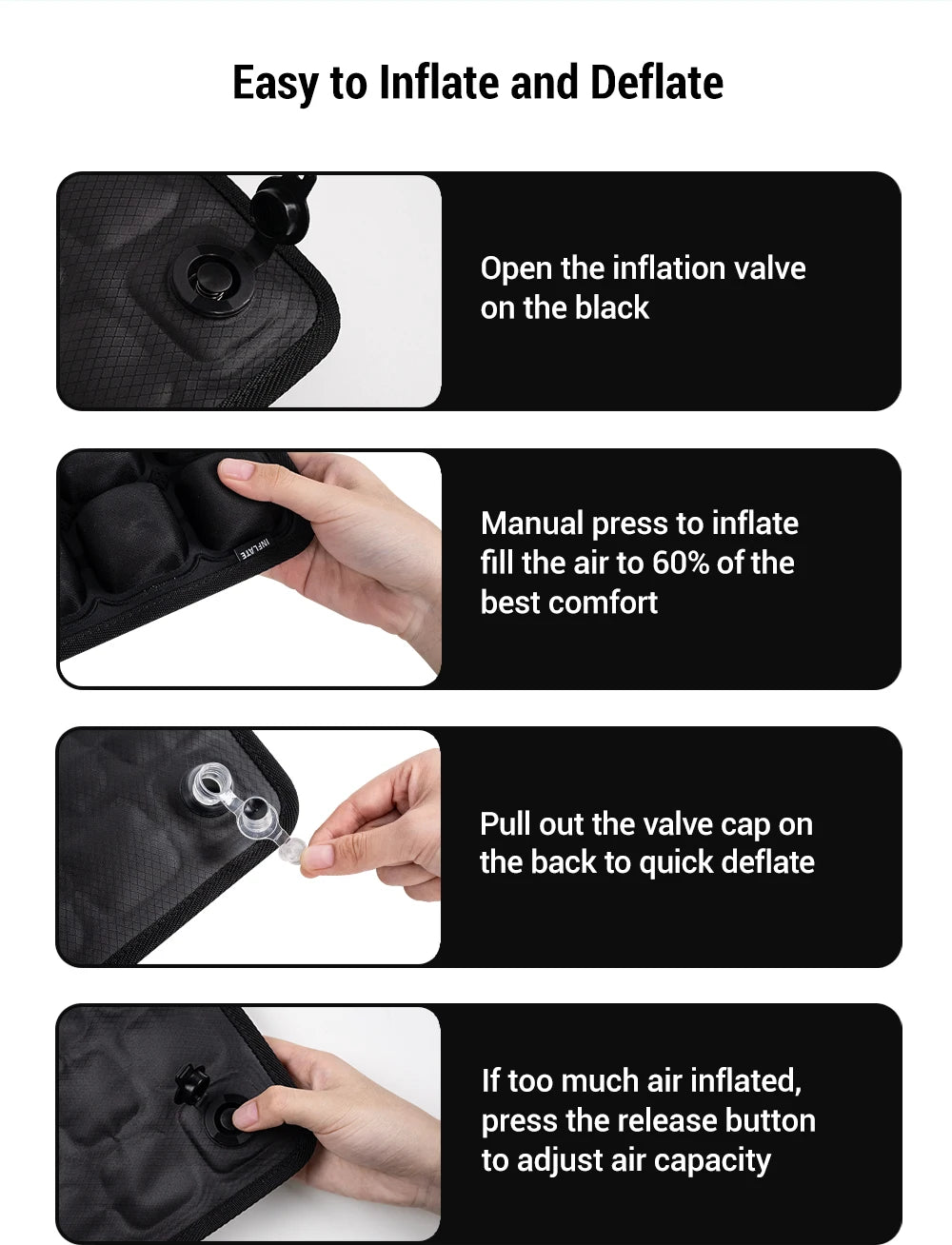 Easy to Inflate and Deflate

Open the inflation valve on the black

INFLATE

Manual press to inflate fill the air to 60% of the best comfort

Pull out the valve cap on the back to quick deflate

If too much air inflated, press the release button to adjust air capacity